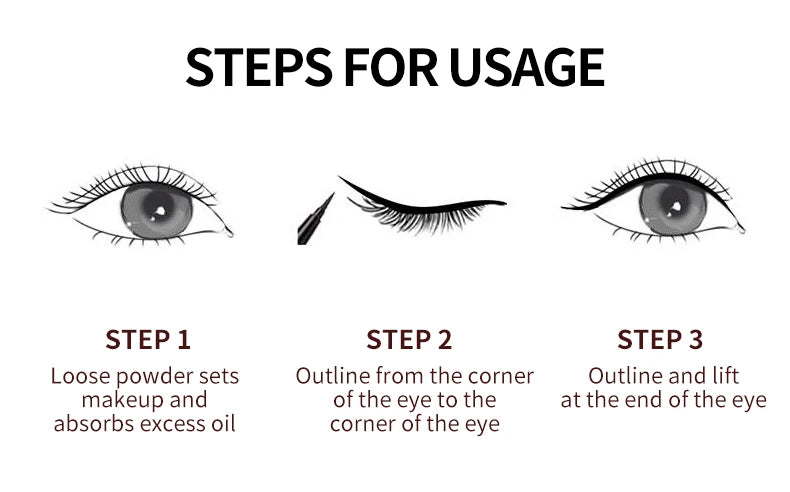 STEPS FOR USAGE

STEP 1
Loose powder sets makeup and absorbs excess oil

STEP 2
Outline from the corner of the eye to the corner of the eye

STEP 3
Outline and lift at the end of the eye