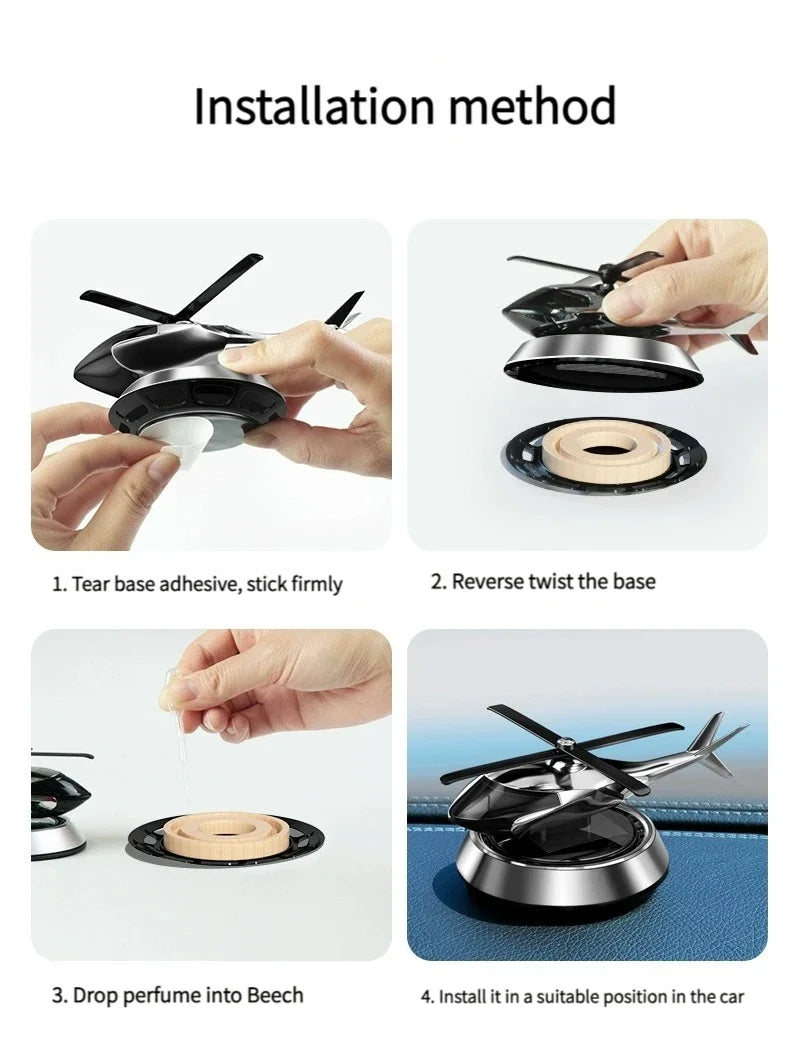 Installation method

1. Tear base adhesive, stick firmly

2. Reverse twist the base

3. Drop perfume into Beech

4. Install it in a suitable position in the car